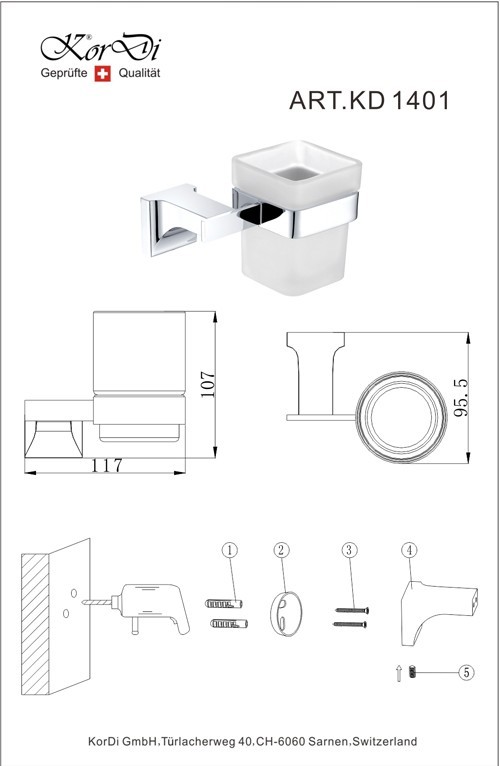 KorDi®
Geprüfte Qualität

ART.KD 1401

107

117

95.5

1
2
3
4
5

KorDi GmbH.Türlacherweg 40.CH-6060 Sarnen.Switzerland