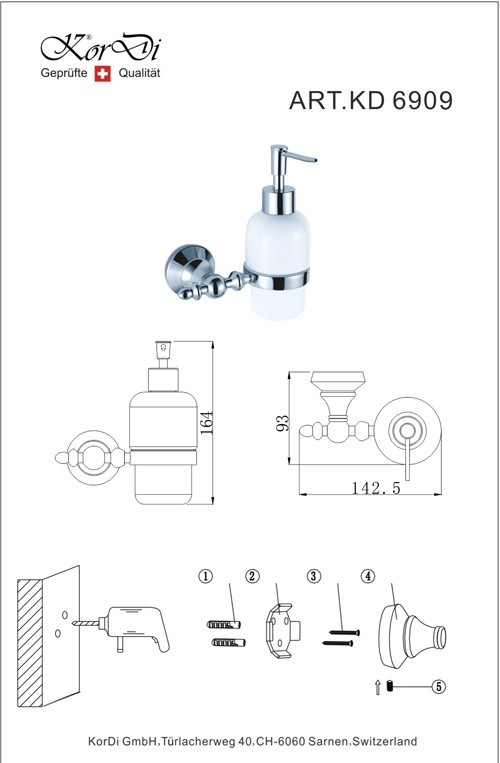 KorDi®
Geprüfte Qualität

ART.KD 6909

164

93

142.5

①
②
③
④
⑤

KorDi GmbH,Türlacherweg 40,CH-6060 Sarnen,Switzerland