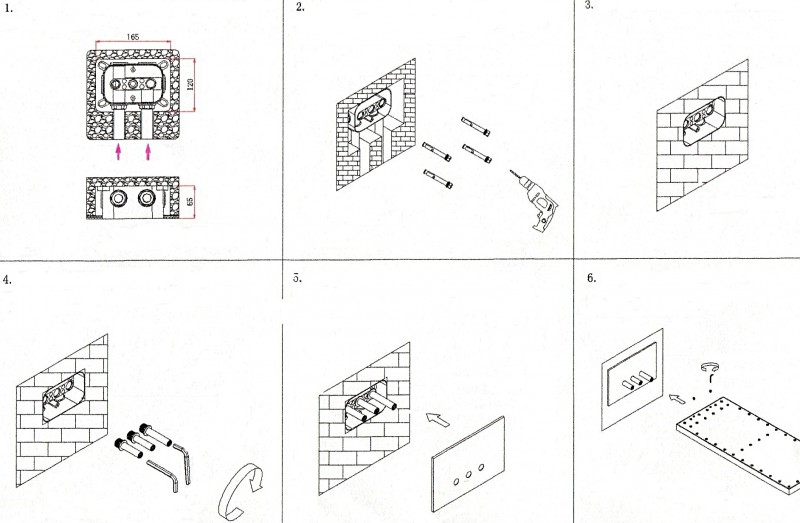 1.

165

120

65

2.

3.

4.

5.

6.